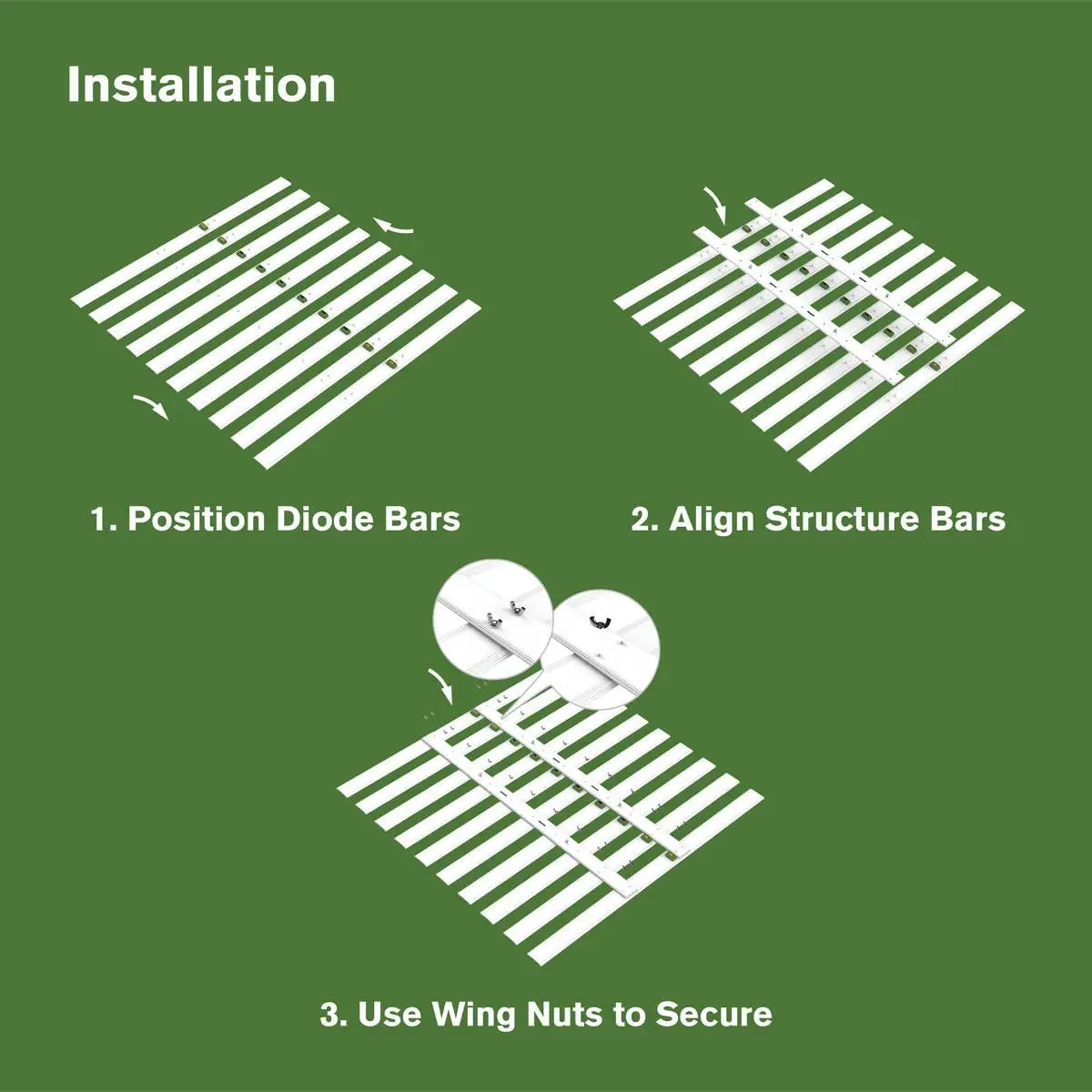 Installation

1. Position Diode Bars

2. Align Structure Bars

3. Use Wing Nuts to Secure